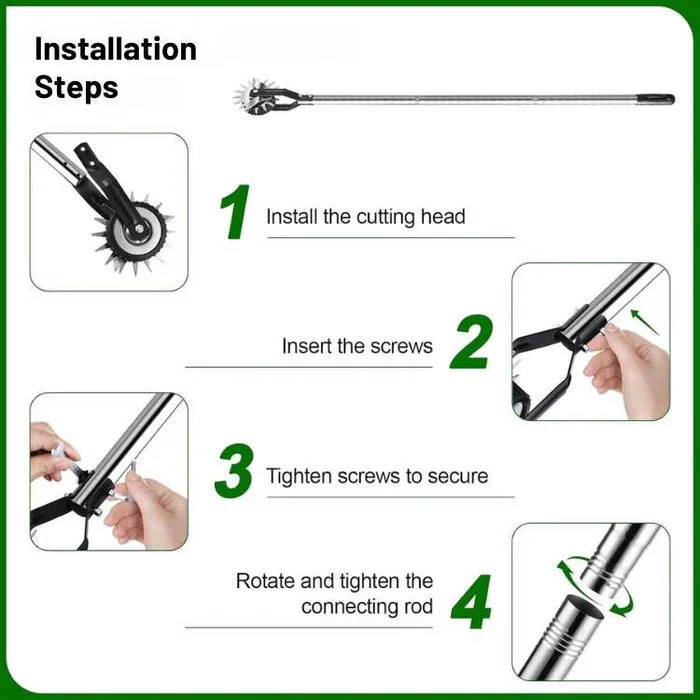 Installation Steps

1 Install the cutting head

Insert the screws 2

3 Tighten screws to secure

Rotate and tighten the connecting rod 4