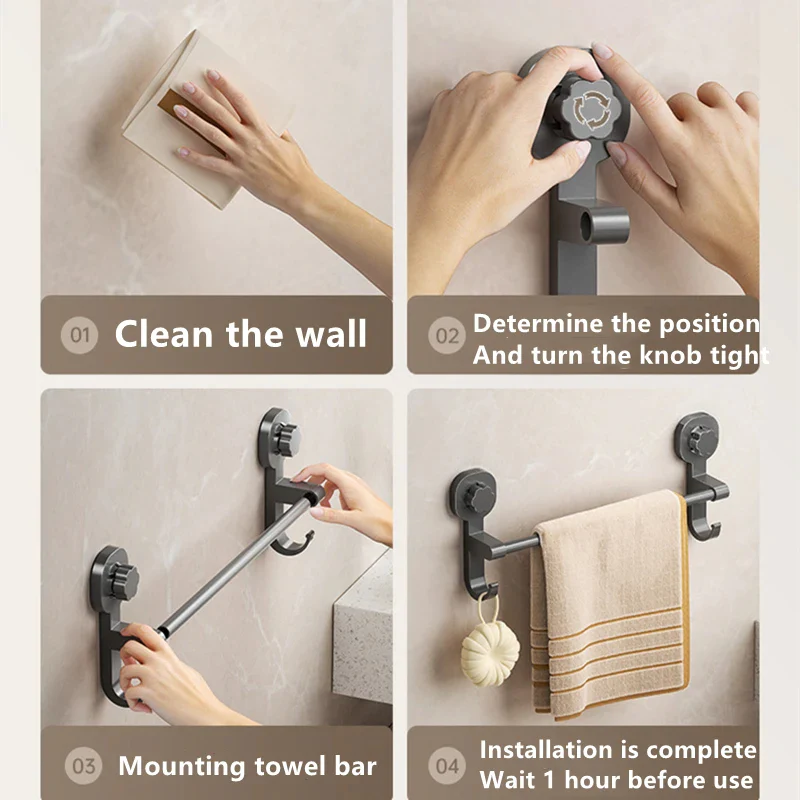 01 Clean the wall

02 Determine the position
And turn the knob tight

03 Mounting towel bar

04 Installation is complete
Wait 1 hour before use